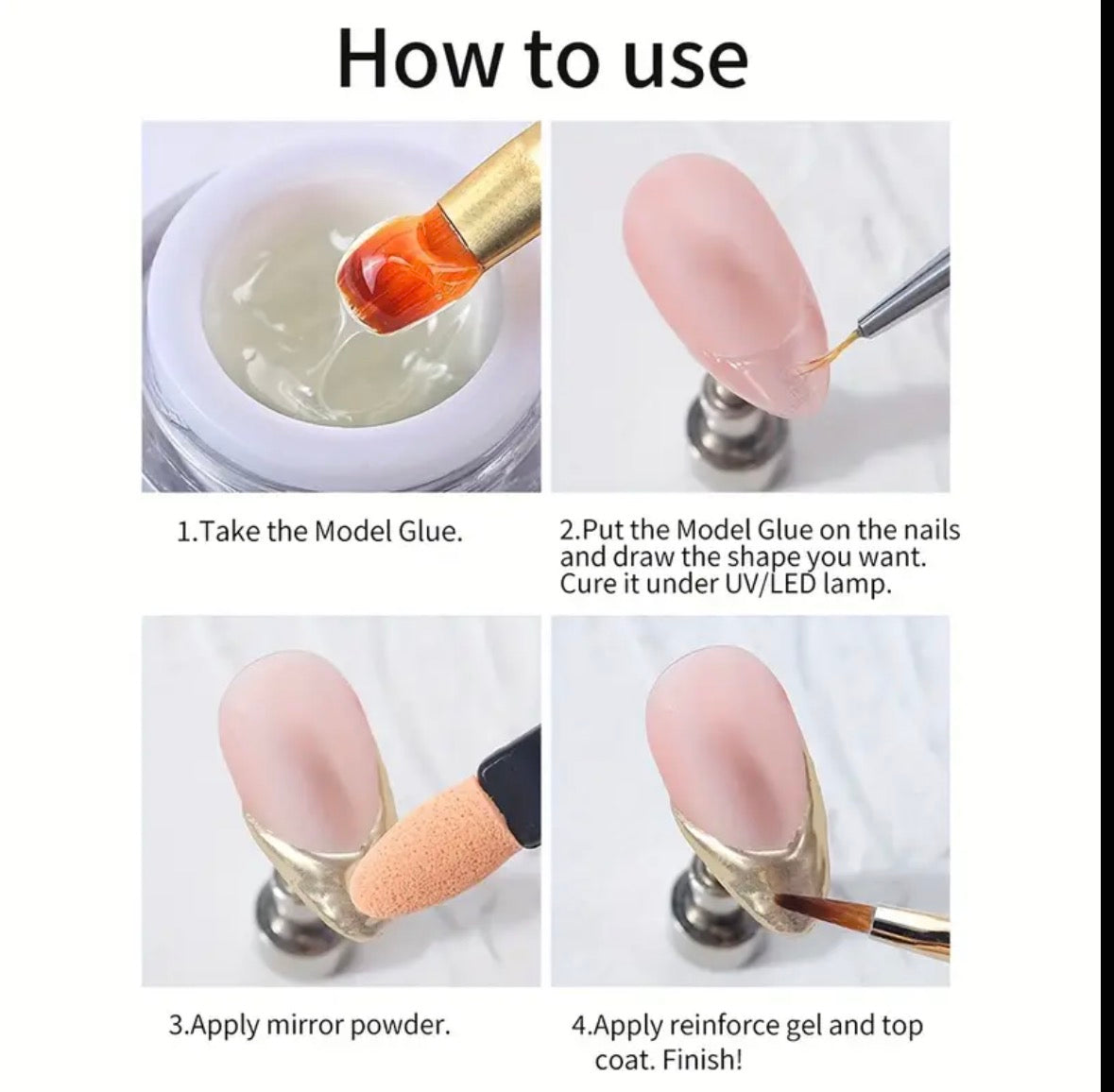 How to use

1.Take the Model Glue.

2.Put the Model Glue on the nails and draw the shape you want. Cure it under UV/LED lamp.

3.Apply mirror powder.

4.Apply reinforce gel and top coat. Finish!