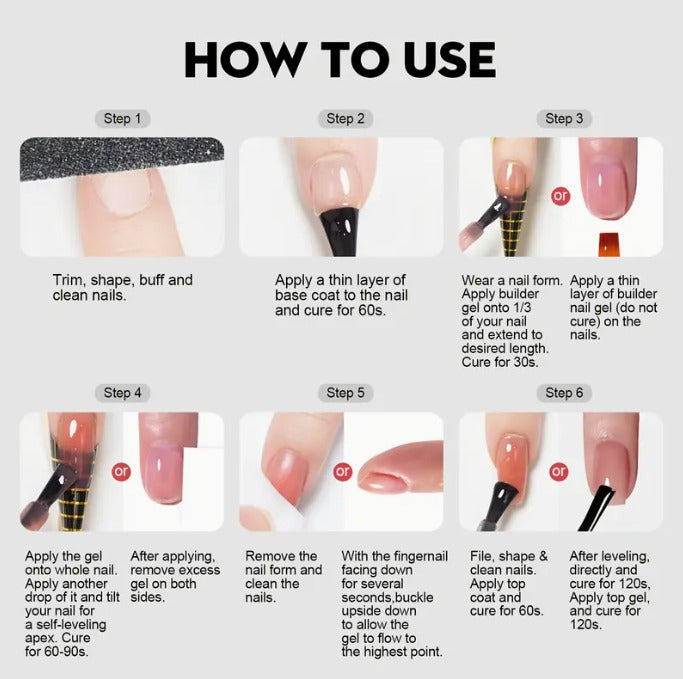 HOW TO USE

Step 1

Trim, shape, buff and clean nails.

Step 2

Apply a thin layer of base coat to the nail and cure for 60s.

Step 3

or

Wear a nail form. Apply builder gel onto 1/3 of your nail and extend to desired length. Cure for 30s.

Apply a thin layer of builder nail gel (do not cure) on the nails.

Step 4

or

Apply the gel onto whole nail. Apply another drop of it and tilt your nail for a self-leveling apex. Cure for 60-90s.

After applying, remove excess gel on both sides.

Step 5

or

Remove the nail form and clean the nails.

With the fingernail facing down for several seconds,buckle upside down to allow the gel to flow to the highest point.

Step 6

or

File, shape & clean nails. Apply top coat and cure for 60s.

After leveling, directly and cure for 120s, Apply top gel, and cure for 120s.