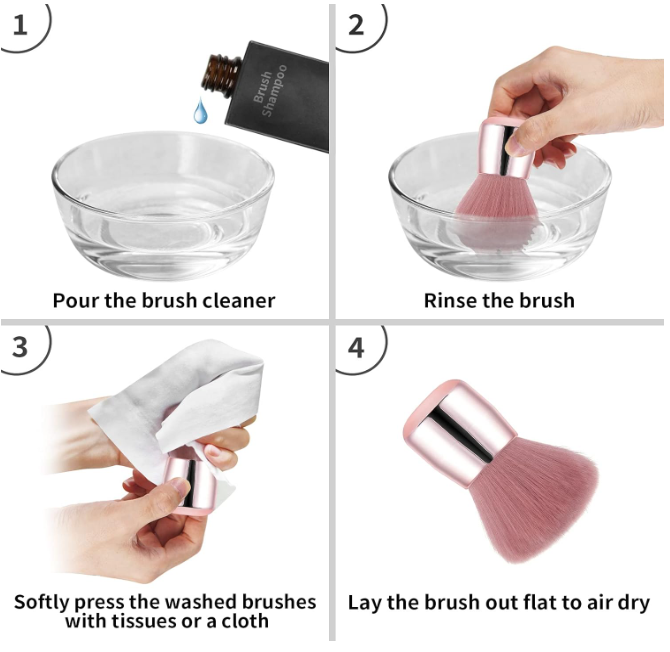 1

Brush Shampoo

Pour the brush cleaner

2

Rinse the brush

3

Softly press the washed brushes with tissues or a cloth

4

Lay the brush out flat to air dry