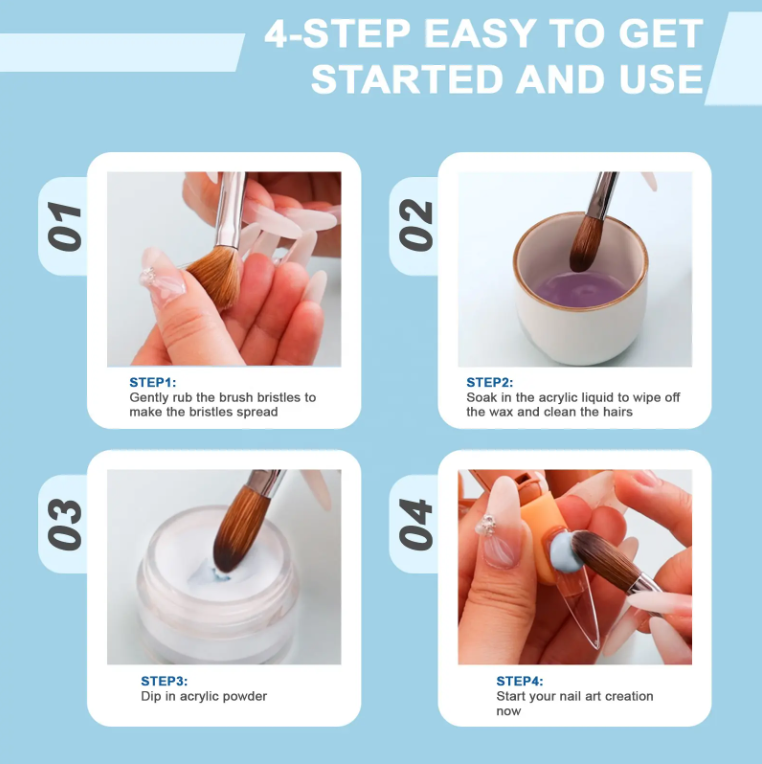 4-STEP EASY TO GET STARTED AND USE

01

STEP1:
Gently rub the brush bristles to make the bristles spread

02

STEP2:
Soak in the acrylic liquid to wipe off the wax and clean the hairs

03

STEP3:
Dip in acrylic powder

04

STEP4:
Start your nail art creation now