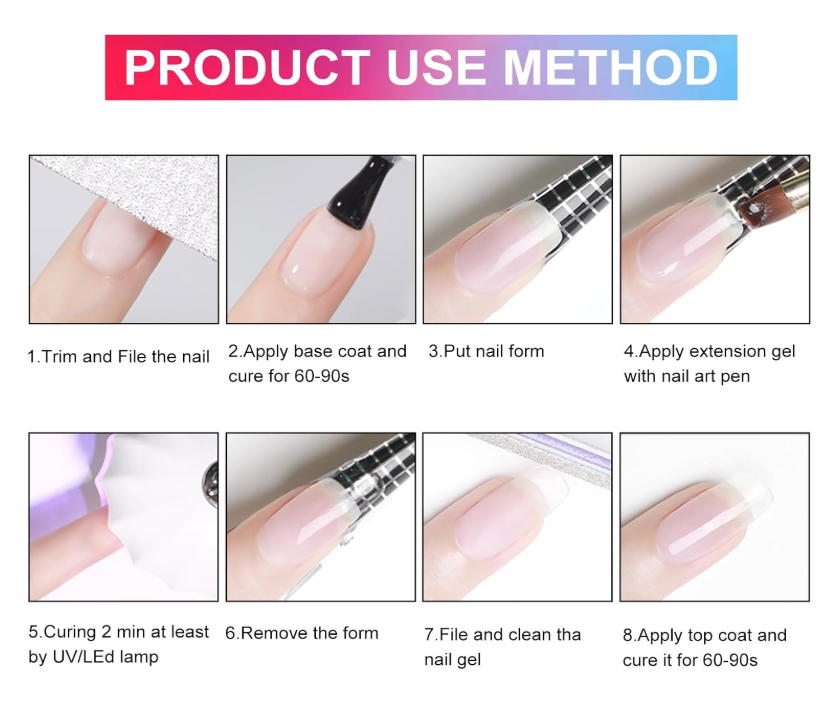 PRODUCT USE METHOD

1.Trim and File the nail

2.Apply base coat and cure for 60-90s

3.Put nail form

4.Apply extension gel with nail art pen

5.Curing 2 min at least by UV/LEd lamp

6.Remove the form

7.File and clean tha nail gel

8.Apply top coat and cure it for 60-90s