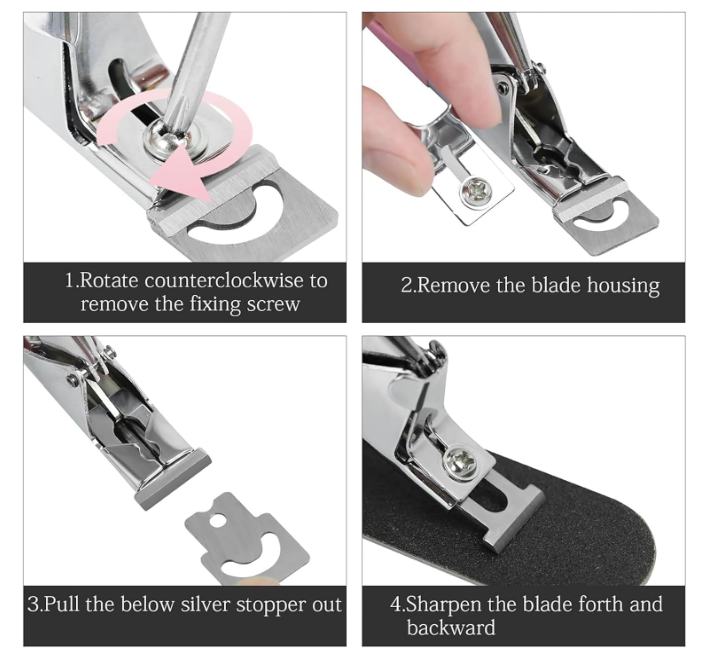 1.Rotate counterclockwise to remove the fixing screw

2.Remove the blade housing

3.Pull the below silver stopper out

4.Sharpen the blade forth and backward