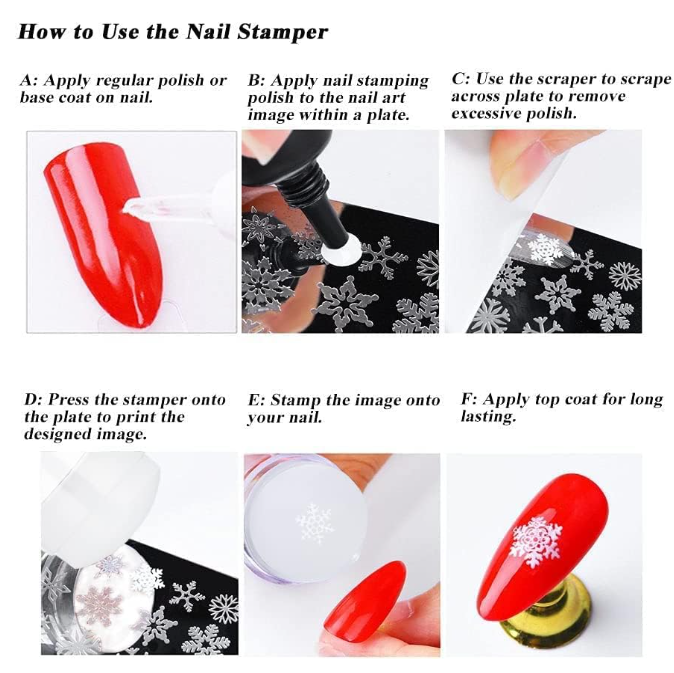 How to Use the Nail Stamper

A: Apply regular polish or base coat on nail.

B: Apply nail stamping polish to the nail art image within a plate.

C: Use the scraper to scrape across plate to remove excessive polish.

D: Press the stamper onto the plate to print the designed image.

E: Stamp the image onto your nail.

F: Apply top coat for long lasting.