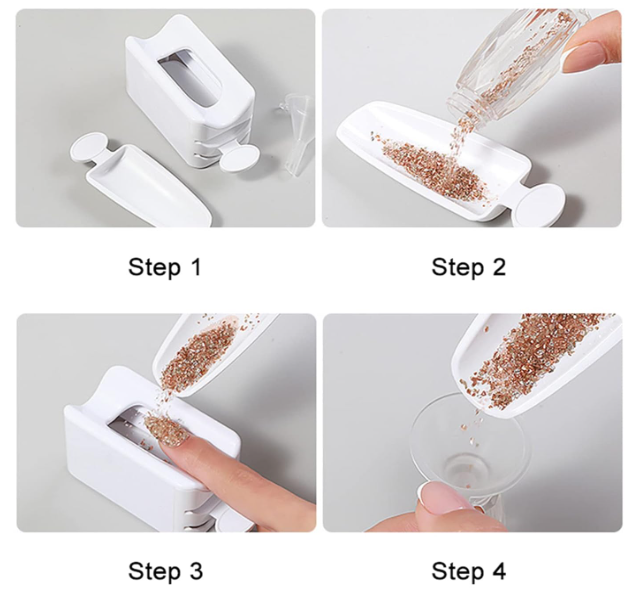 Step 1

Step 2

Step 3

Step 4