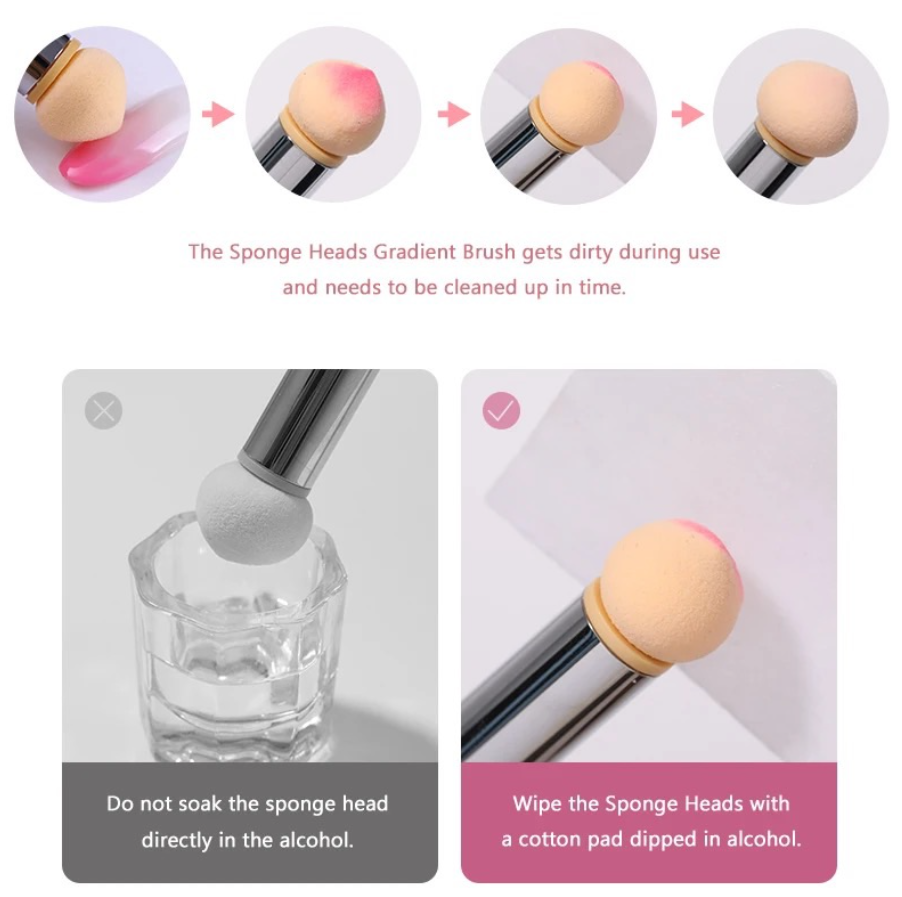 The Sponge Heads Gradient Brush gets dirty during use and needs to be cleaned up in time.

Do not soak the sponge head directly in the alcohol.

Wipe the Sponge Heads with a cotton pad dipped in alcohol.