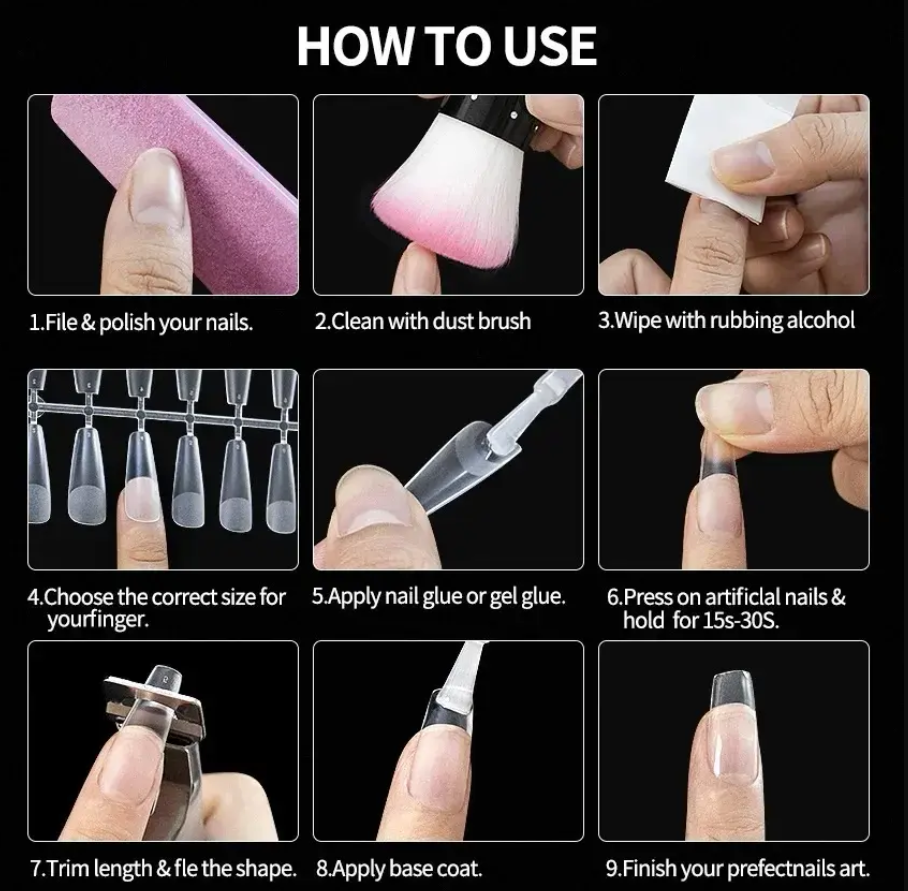 HOW TO USE

1.File & polish your nails.

2.Clean with dust brush

3.Wipe with rubbing alcohol

4.Choose the correct size for yourfinger.

5.Apply nail glue or gel glue.

6.Press on artificlal nails & hold for 15s-30S.

7.Trim length & fle the shape.

8.Apply base coat.

9.Finish your prefectnails art.