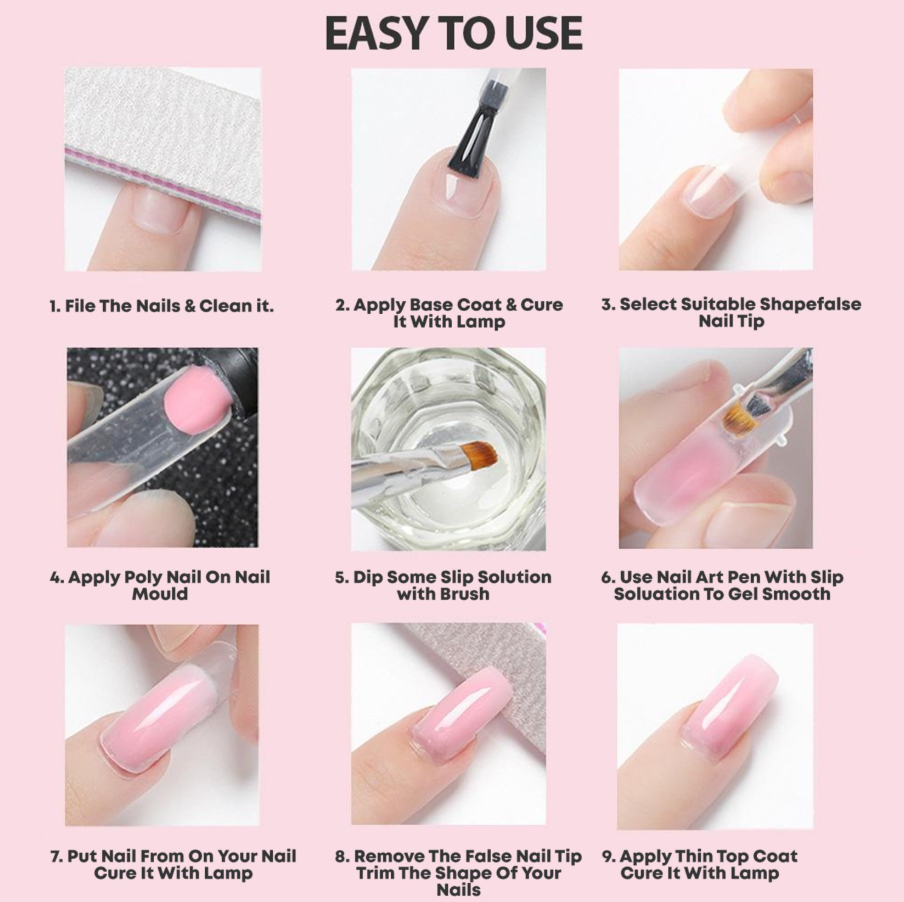 EASY TO USE

1. File The Nails & Clean it.

2. Apply Base Coat & Cure It With Lamp

3. Select Suitable Shapefalse Nail Tip

4. Apply Poly Nail On Nail Mould

5. Dip Some Slip Solution with Brush

6. Use Nail Art Pen With Slip Soluation To Gel Smooth

7. Put Nail From On Your Nail Cure It With Lamp

8. Remove The False Nail Tip Trim The Shape Of Your Nails

9. Apply Thin Top Coat Cure It With Lamp