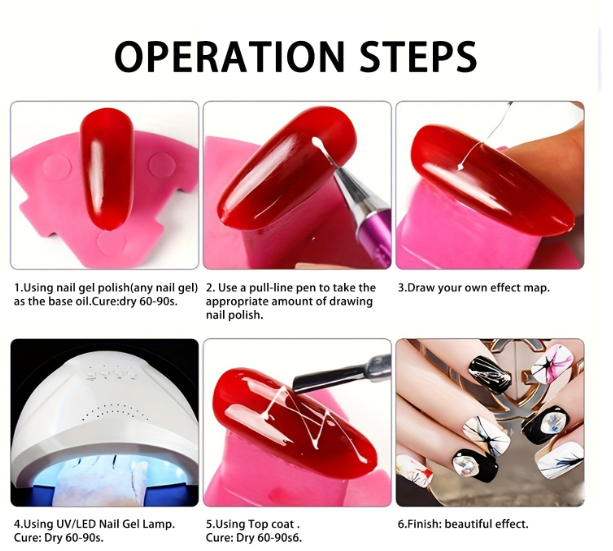 OPERATION STEPS

1.Using nail gel polish(any nail gel) as the base oil.Cure:dry 60-90s.

2. Use a pull-line pen to take the appropriate amount of drawing nail polish.

3.Draw your own effect map.

4.Using UV/LED Nail Gel Lamp. Cure: Dry 60-90s.

5.Using Top coat . Cure: Dry 60-90s6.

6.Finish: beautiful effect.