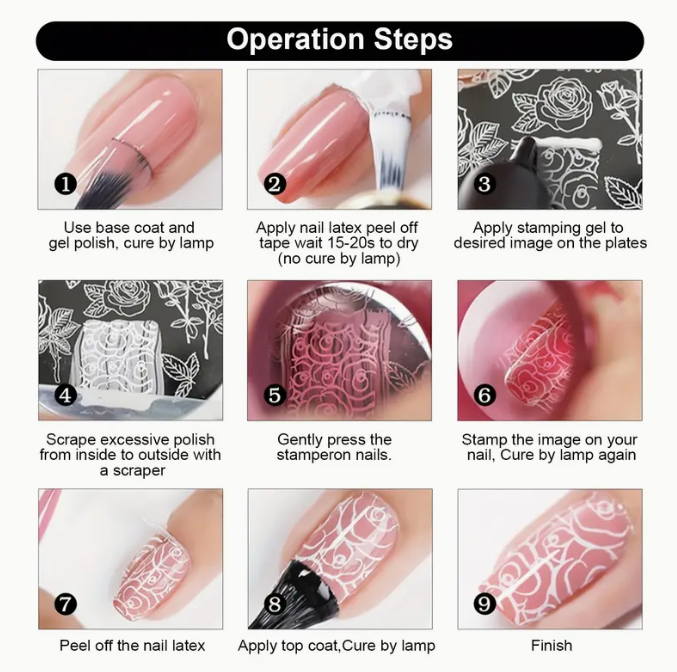 Operation Steps

1
Use base coat and gel polish, cure by lamp

2
Apply nail latex peel off tape wait 15-20s to dry (no cure by lamp)

3
Apply stamping gel to desired image on the plates

4
Scrape excessive polish from inside to outside with a scraper

5
Gently press the stamperon nails.

6
Stamp the image on your nail, Cure by lamp again

7
Peel off the nail latex

8
Apply top coat,Cure by lamp

9
Finish