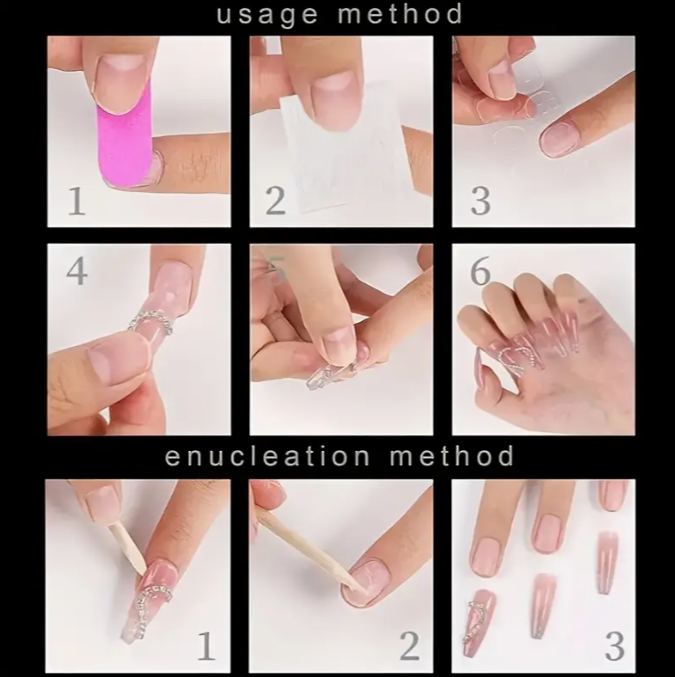 usage method

1

2

3

4

5

6

enucleation method

1

2

3