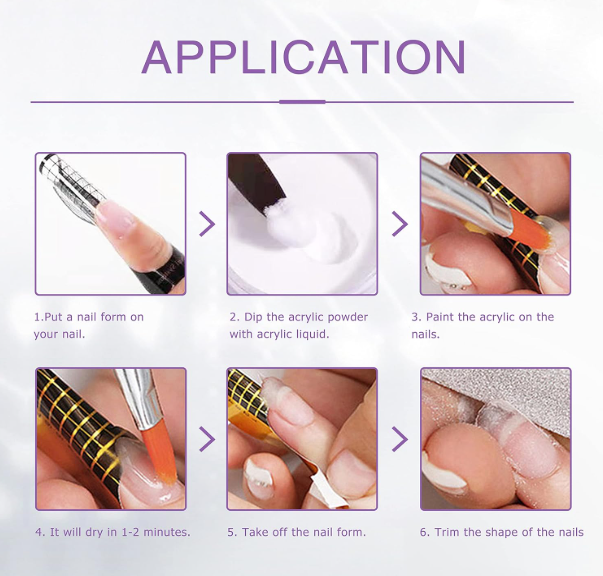 APPLICATION

1.Put a nail form on your nail.

2. Dip the acrylic powder with acrylic liquid.

3. Paint the acrylic on the nails.

4. It will dry in 1-2 minutes.

5. Take off the nail form.

6. Trim the shape of the nails