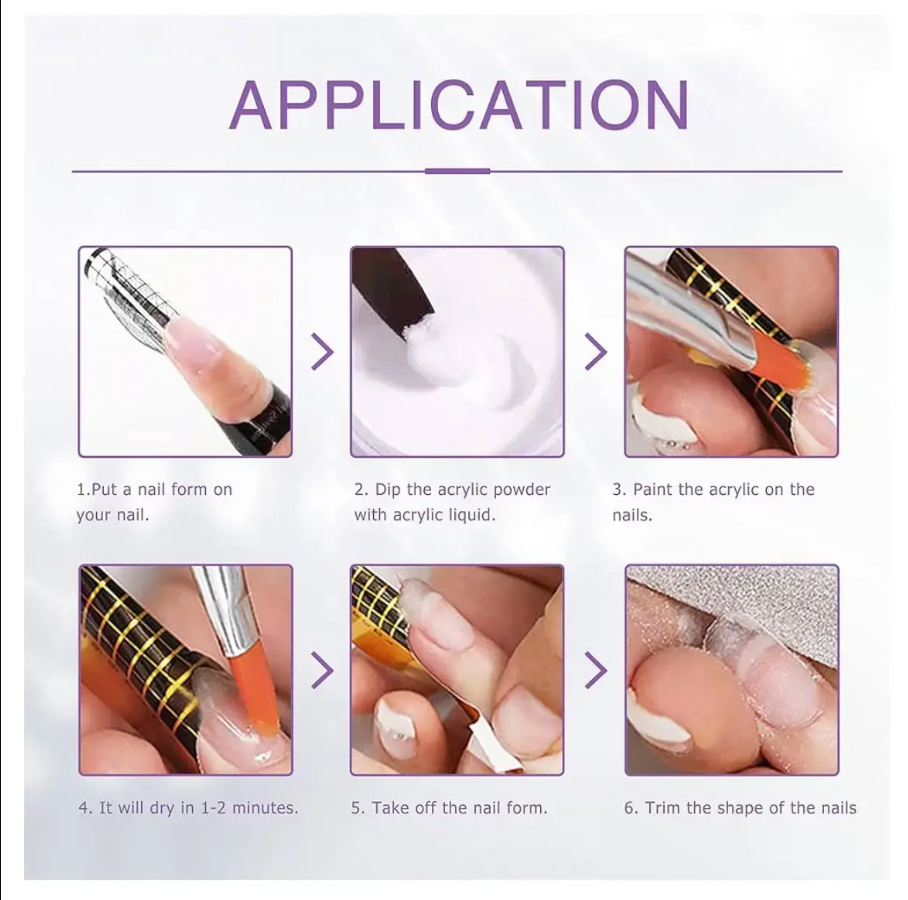 APPLICATION

1.Put a nail form on your nail.

2. Dip the acrylic powder with acrylic liquid.

3. Paint the acrylic on the nails.

4. It will dry in 1-2 minutes.

5. Take off the nail form.

6. Trim the shape of the nails