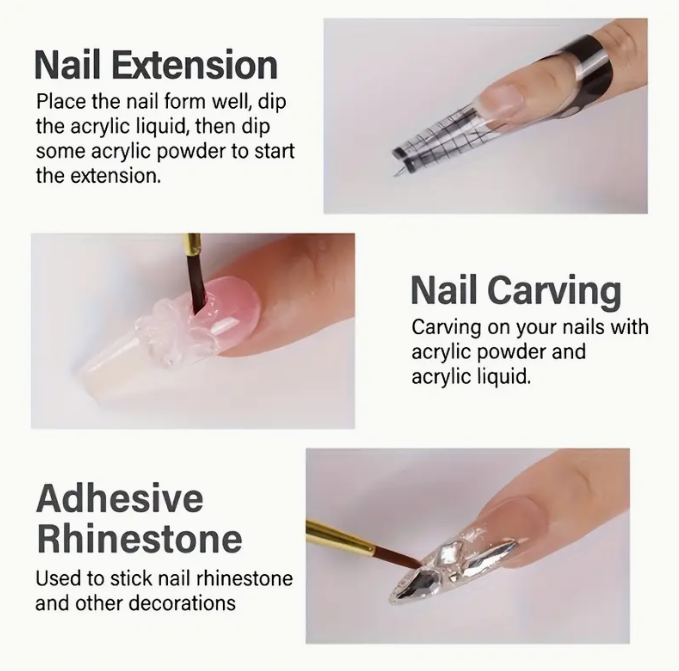 Nail Extension

Place the nail form well, dip the acrylic liquid, then dip some acrylic powder to start the extension.

Nail Carving

Carving on your nails with acrylic powder and acrylic liquid.

Adhesive Rhinestone

Used to stick nail rhinestone and other decorations