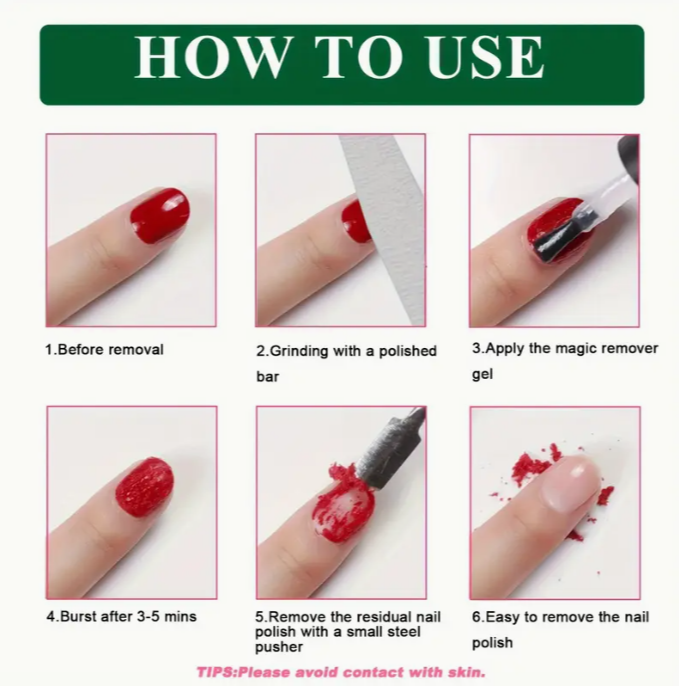 HOW TO USE

1.Before removal

2.Grinding with a polished bar

3.Apply the magic remover gel

4.Burst after 3-5 mins

5.Remove the residual nail polish with a small steel pusher

6.Easy to remove the nail polish

TIPS:Please avoid contact with skin.