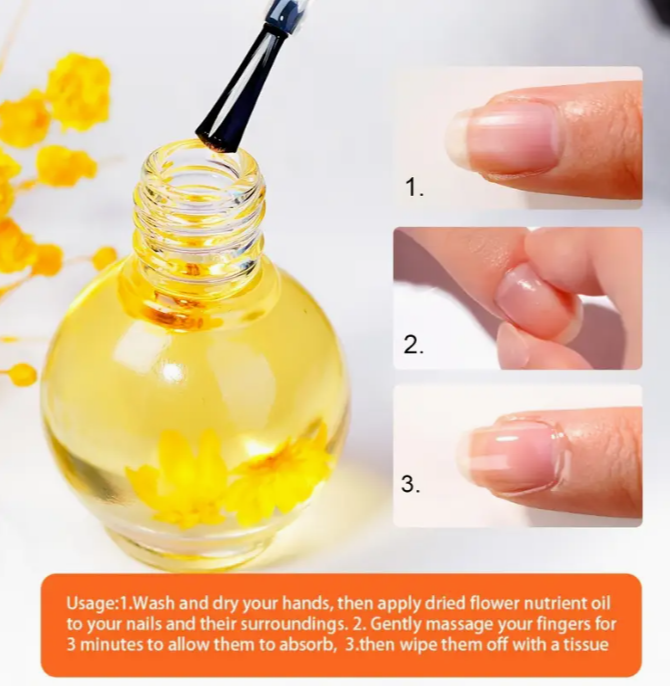 1.

2.

3.

Usage:1.Wash and dry your hands, then apply dried flower nutrient oil to your nails and their surroundings. 2. Gently massage your fingers for 3 minutes to allow them to absorb, 3.then wipe them off with a tissue