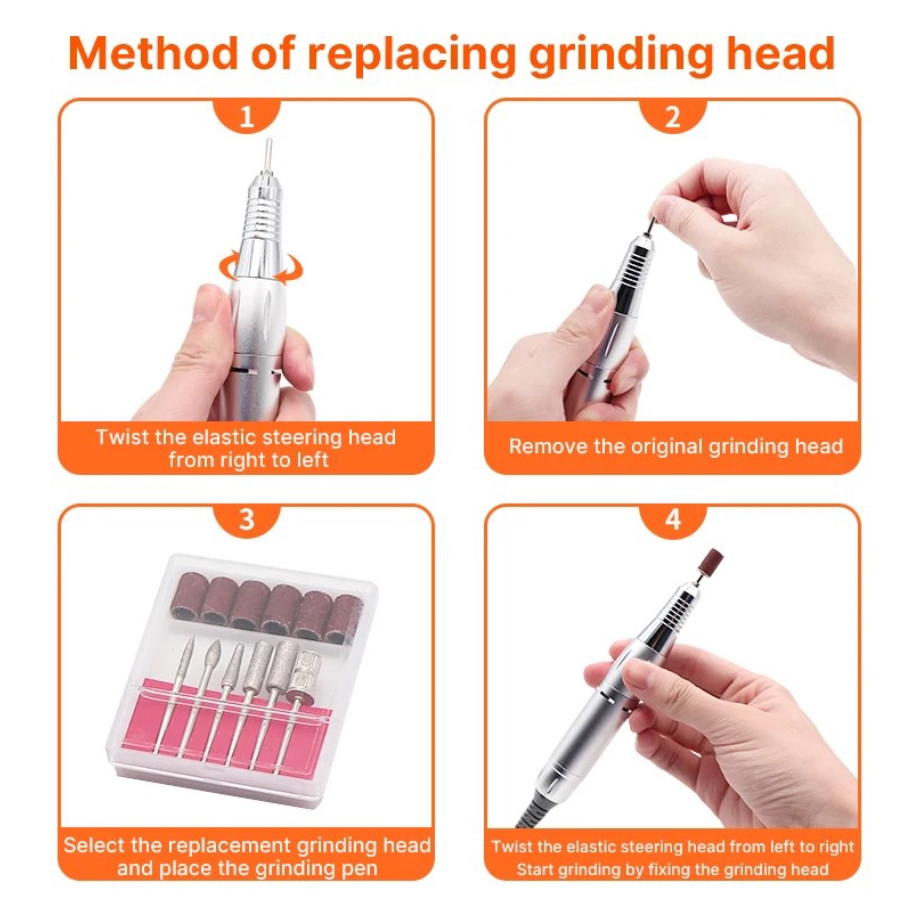 Method of replacing grinding head

1

Twist the elastic steering head from right to left

2

Remove the original grinding head

3

Select the replacement grinding head and place the grinding pen

4

Twist the elastic steering head from left to right
Start grinding by fixing the grinding head