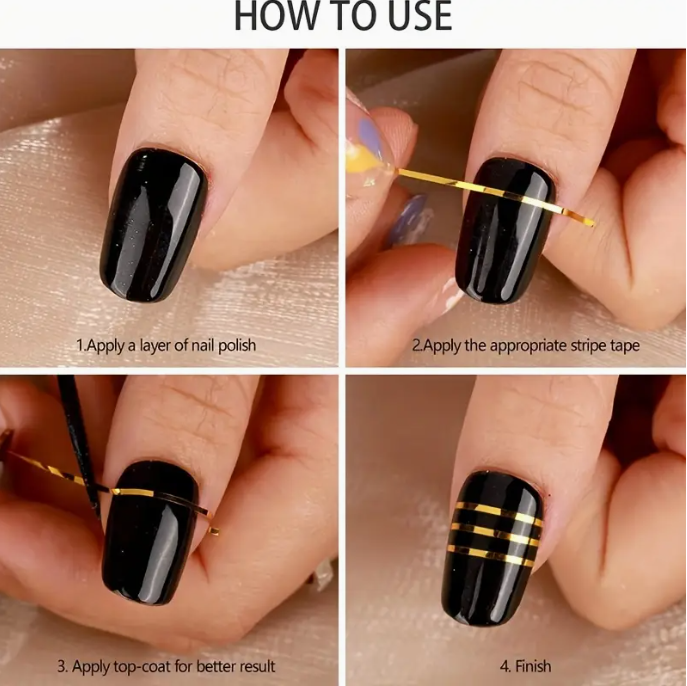 HOW TO USE

1.Apply a layer of nail polish

2.Apply the appropriate stripe tape

3. Apply top-coat for better result

4. Finish