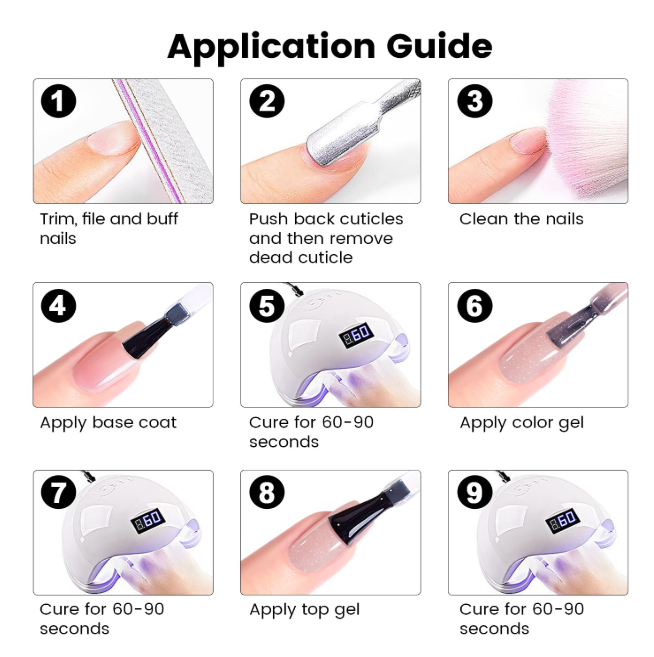 Application Guide

1
Trim, file and buff nails

2
Push back cuticles and then remove dead cuticle

3
Clean the nails

4
Apply base coat

5
60
Cure for 60-90 seconds

6
Apply color gel

7
60
Cure for 60-90 seconds

8
Apply top gel

9
60
Cure for 60-90 seconds