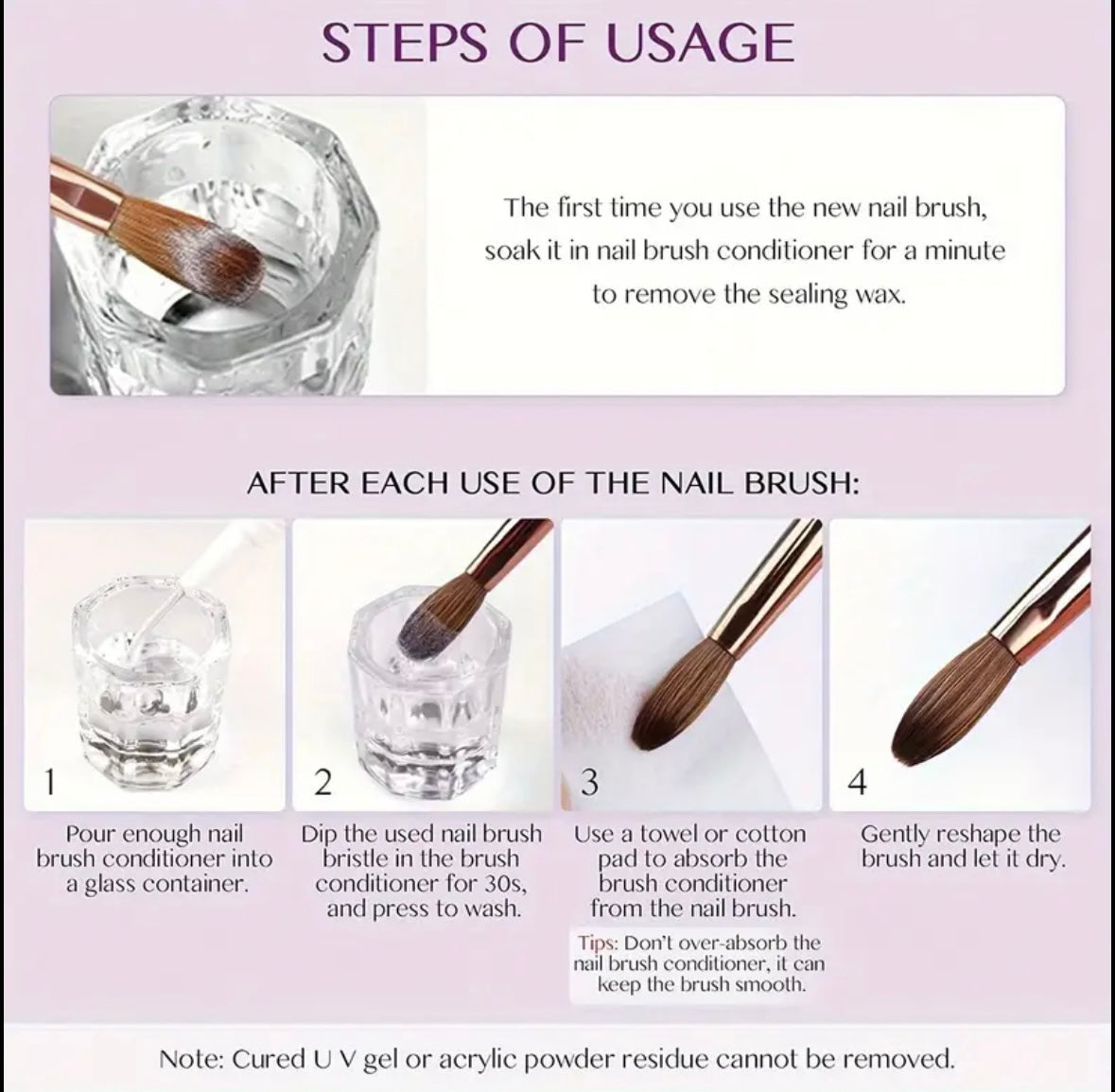 STEPS OF USAGE

The first time you use the new nail brush, soak it in nail brush conditioner for a minute to remove the sealing wax.

AFTER EACH USE OF THE NAIL BRUSH:

1

Pour enough nail brush conditioner into a glass container.

2

Dip the used nail brush bristle in the brush conditioner for 30s, and press to wash.

3

Use a towel or cotton pad to absorb the brush conditioner from the nail brush.

Tips: Don't over-absorb the nail brush conditioner, it can keep the brush smooth.

4

Gently reshape the brush and let it dry.

Note: Cured U V gel or acrylic powder residue cannot be removed.