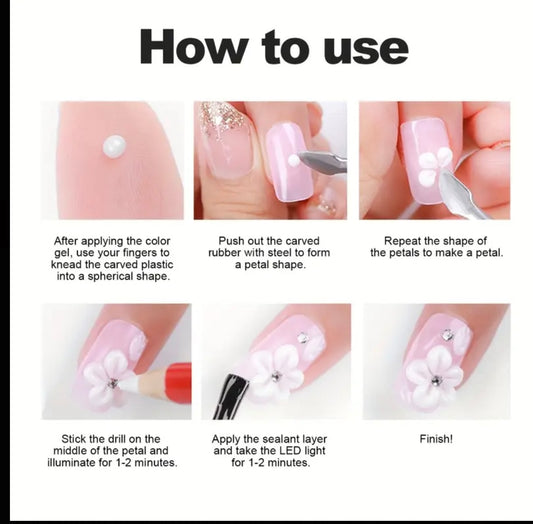 How to use

After applying the color gel, use your fingers to knead the carved plastic into a spherical shape.

Push out the carved rubber with steel to form a petal shape.

Repeat the shape of the petals to make a petal.

Stick the drill on the middle of the petal and illuminate for 1-2 minutes.

Apply the sealant layer and take the LED light for 1-2 minutes.

Finish!