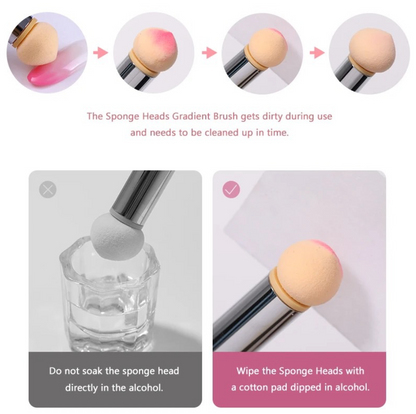 The Sponge Heads Gradient Brush gets dirty during use and needs to be cleaned up in time.

Do not soak the sponge head directly in the alcohol.

Wipe the Sponge Heads with a cotton pad dipped in alcohol.