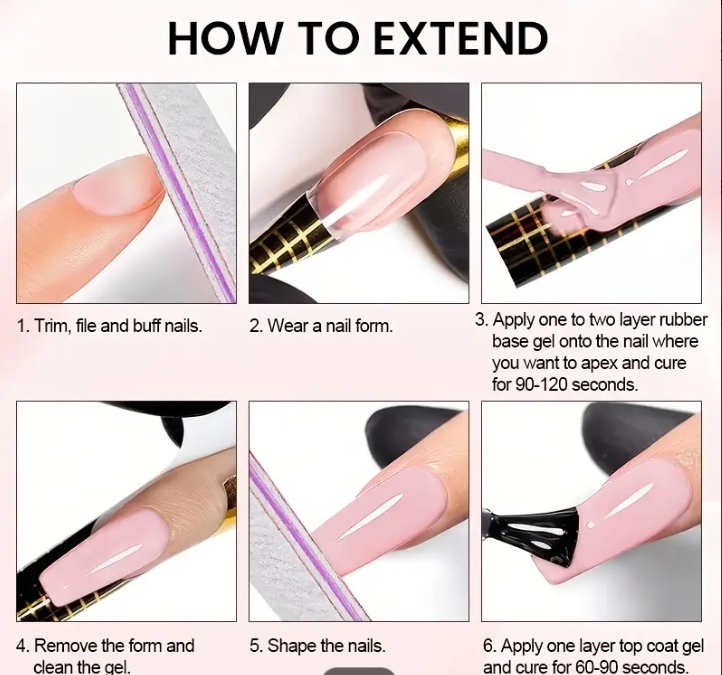 HOW TO EXTEND

1. Trim, file and buff nails.

2. Wear a nail form.

3. Apply one to two layer rubber base gel onto the nail where you want to apex and cure for 90-120 seconds.

4. Remove the form and clean the gel.

5. Shape the nails.

6. Apply one layer top coat gel and cure for 60-90 seconds.