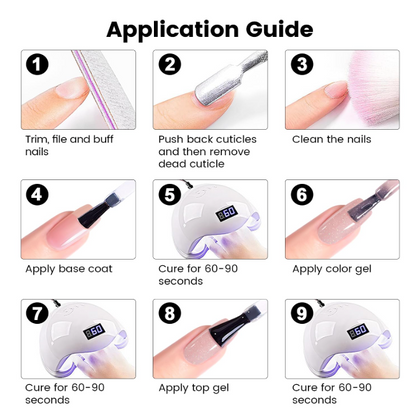 Application Guide

1
Trim, file and buff nails

2
Push back cuticles and then remove dead cuticle

3
Clean the nails

4
Apply base coat

5
60
Cure for 60-90 seconds

6
Apply color gel

7
60
Cure for 60-90 seconds

8
Apply top gel

9
60
Cure for 60-90 seconds