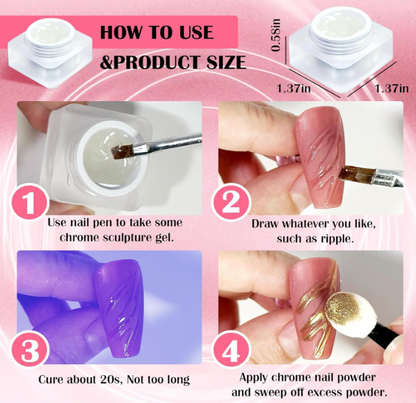 HOW TO USE
&PRODUCT SIZE

0.58in
1.37in
1.37in

1
Use nail pen to take some chrome sculpture gel.

2
Draw whatever you like, such as ripple.

3
Cure about 20s, Not too long

4
Apply chrome nail powder and sweep off excess powder.